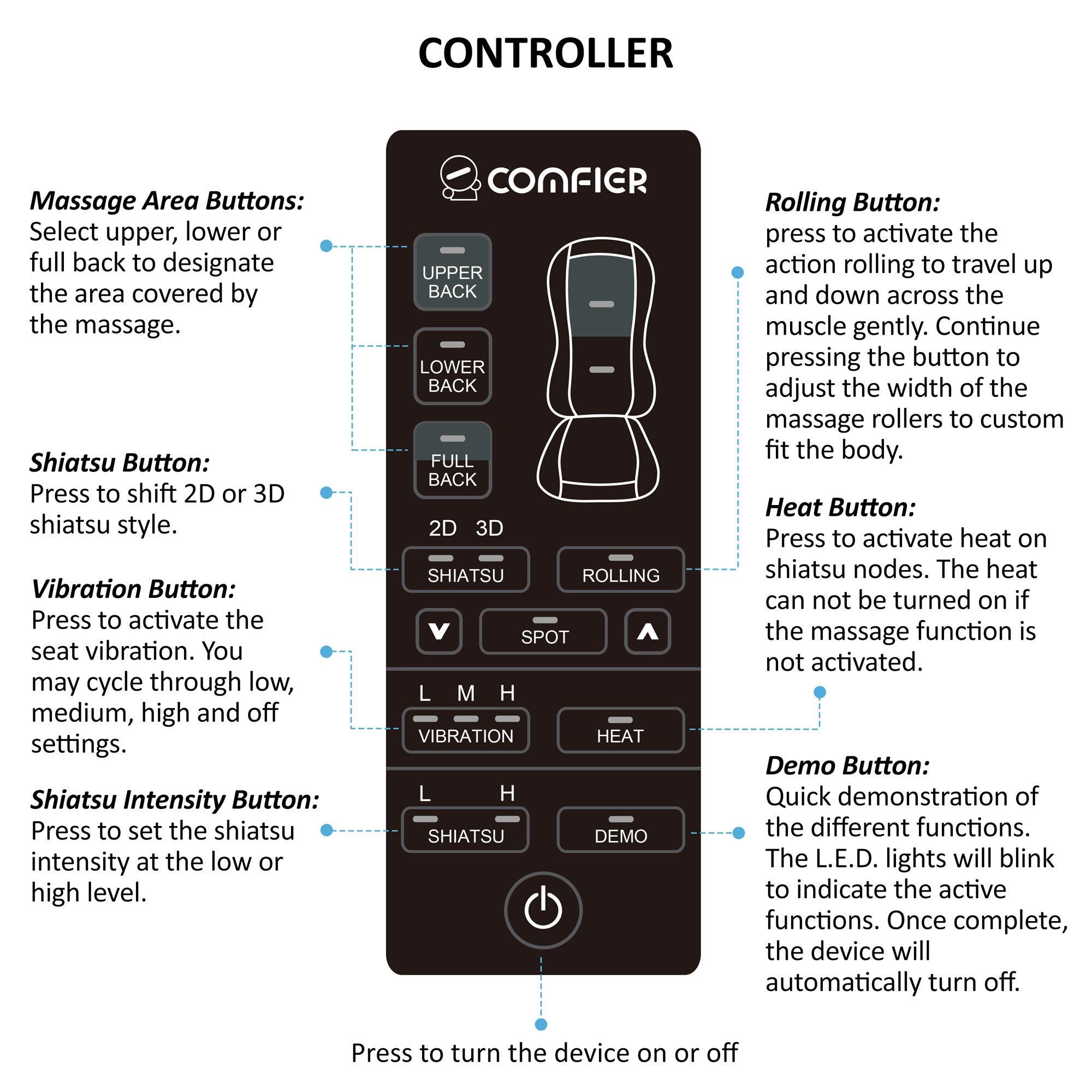 CONTROLLER

Massage Area Buttons:
Select upper, lower or full back to designate the area covered by the massage.

Shiatsu Button:
Press to shift 2D or 3D shiatsu style.

Vibration Button:
Press to activate the seat vibration. You may cycle through low, medium, high and off settings.

Shiatsu Intensity Button:
Press to set the shiatsu intensity at the low or high level.

COMFIER

UPPER BACK

LOWER BACK

FULL BACK

2D 3D

SHIATSU

ROLLING

SPOT

L M H

VIBRATION

HEAT

L H

SHIATSU

DEMO

Rolling Button:
press to activate the action rolling to travel up and down across the muscle gently. Continue pressing the button to adjust the width of the massage rollers to custom fit the body.

Heat Button:
Press to activate heat on shiatsu nodes. The heat can not be turned on if the massage function is not activated.

Demo Button:
Quick demonstration of the different functions. The L.E.D. lights will blink to indicate the active functions. Once complete, the device will automatically turn off.

Press to turn the device on or off