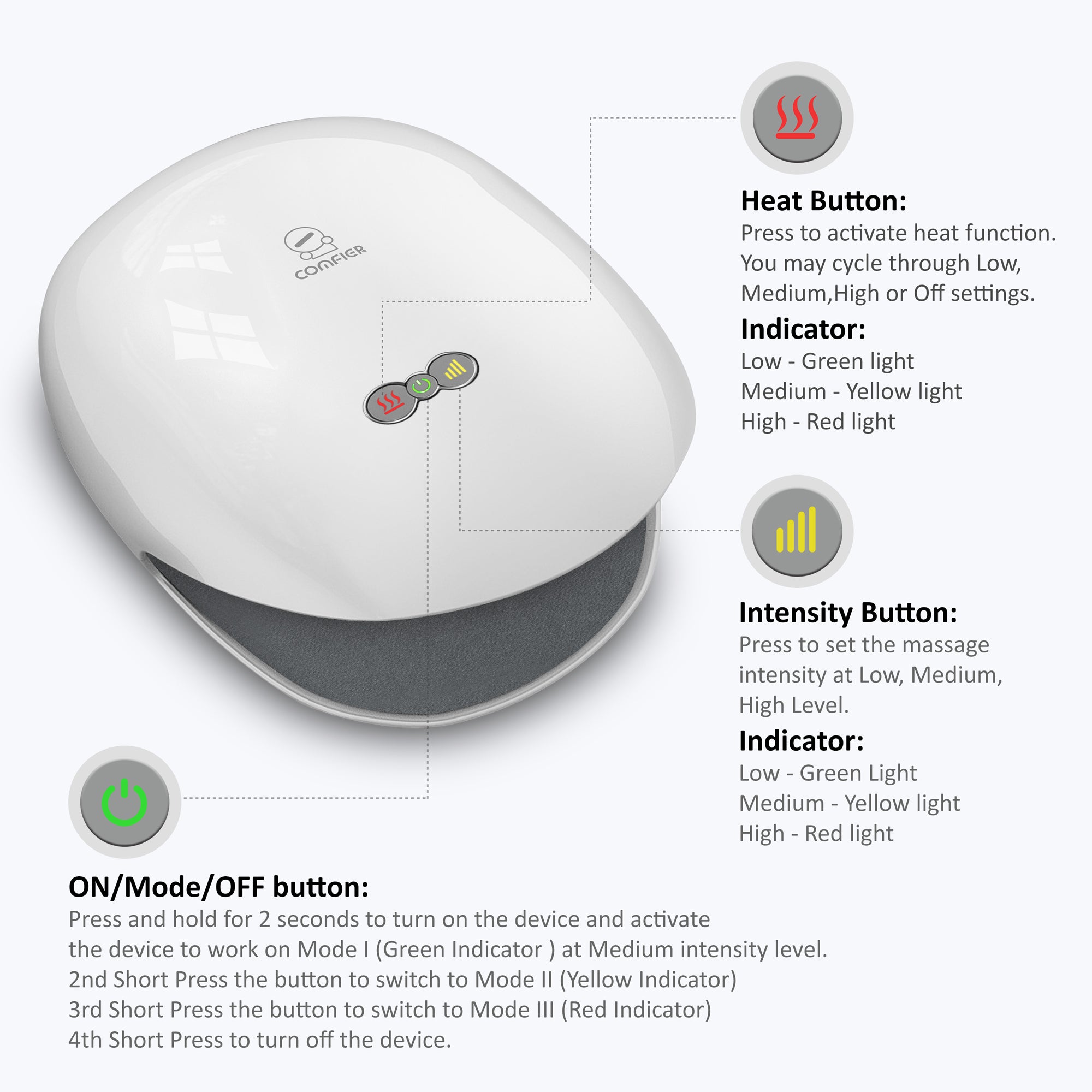 COMFIER

Heat Button:
Press to activate heat function. You may cycle through Low, Medium,High or Off settings.

Indicator:
Low - Green light
Medium - Yellow light
High - Red light

Intensity Button:
Press to set the massage intensity at Low, Medium, High Level.

Indicator:
Low - Green Light
Medium - Yellow light
High - Red light

ON/Mode/OFF button:
Press and hold for 2 seconds to turn on the device and activate the device to work on Mode I (Green Indicator ) at Medium intensity level.
2nd Short Press the button to switch to Mode II (Yellow Indicator)
3rd Short Press the button to switch to Mode III (Red Indicator)
4th Short Press to turn off the device.