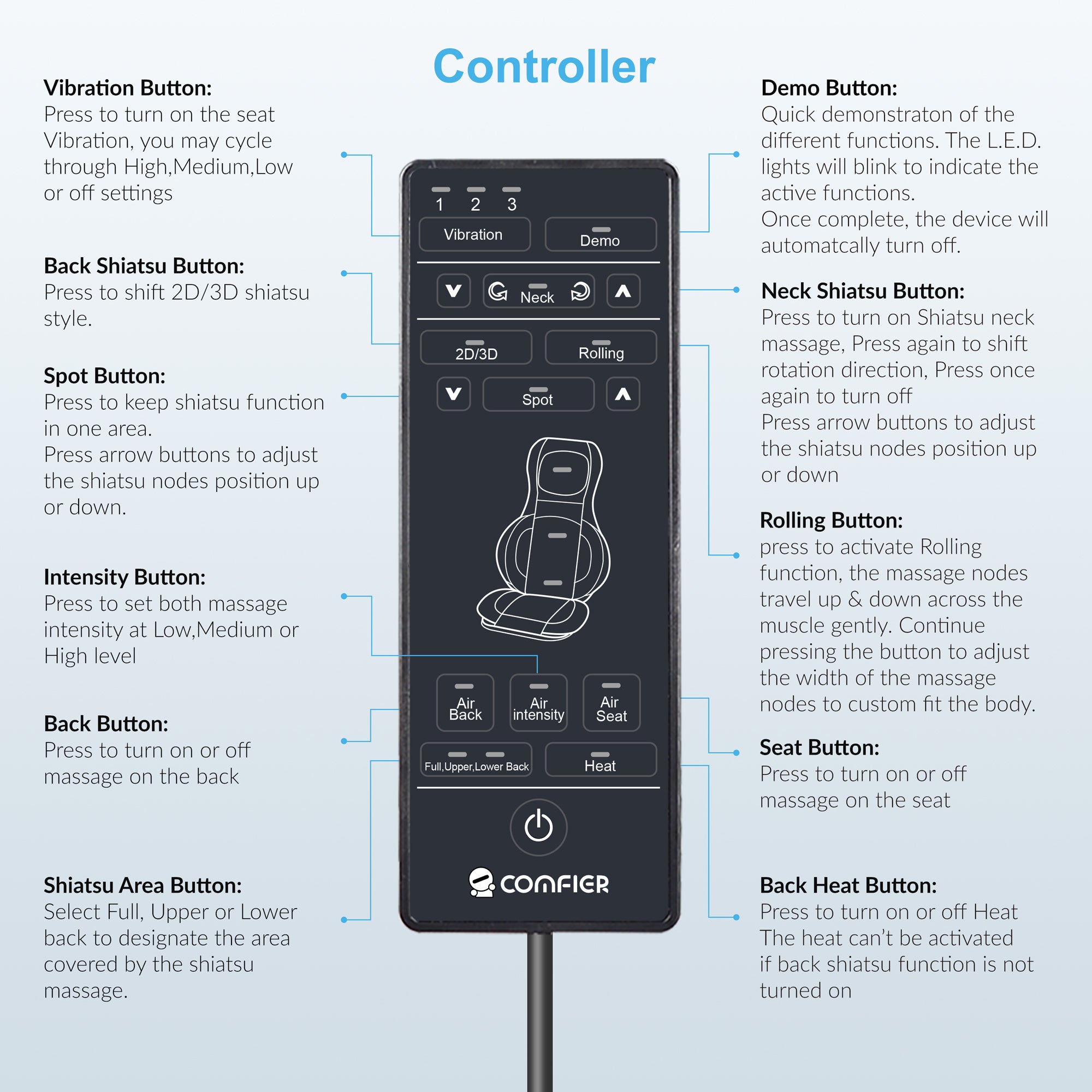 Controller

Vibration Button:
Press to turn on the seat Vibration, you may cycle through High,Medium,Low or off settings

Back Shiatsu Button:
Press to shift 2D/3D shiatsu style.

Spot Button:
Press to keep shiatsu function in one area.
Press arrow buttons to adjust the shiatsu nodes position up or down.

Intensity Button:
Press to set both massage intensity at Low,Medium or High level

Back Button:
Press to turn on or off massage on the back

Shiatsu Area Button:
Select Full, Upper or Lower back to designate the area covered by the shiatsu massage.

1 2 3
Vibration
Demo
Neck
2D/3D
Rolling
Spot
Air Back
Air intensity
Air Seat
Full,Upper,Lower Back
Heat
COMFIER

Demo Button:
Quick demonstraton of the different functions. The L.E.D. lights will blink to indicate the active functions.
Once complete, the device will automatcally turn off.

Neck Shiatsu Button:
Press to turn on Shiatsu neck massage, Press again to shift rotation direction, Press once again to turn off
Press arrow buttons to adjust the shiatsu nodes position up or down

Rolling Button:
press to activate Rolling function, the massage nodes travel up & down across the muscle gently. Continue pressing the button to adjust the width of the massage nodes to custom fit the body.

Seat Button:
Press to turn on or off massage on the seat

Back Heat Button:
Press to turn on or off Heat
The heat can't be activated if back shiatsu function is not turned on